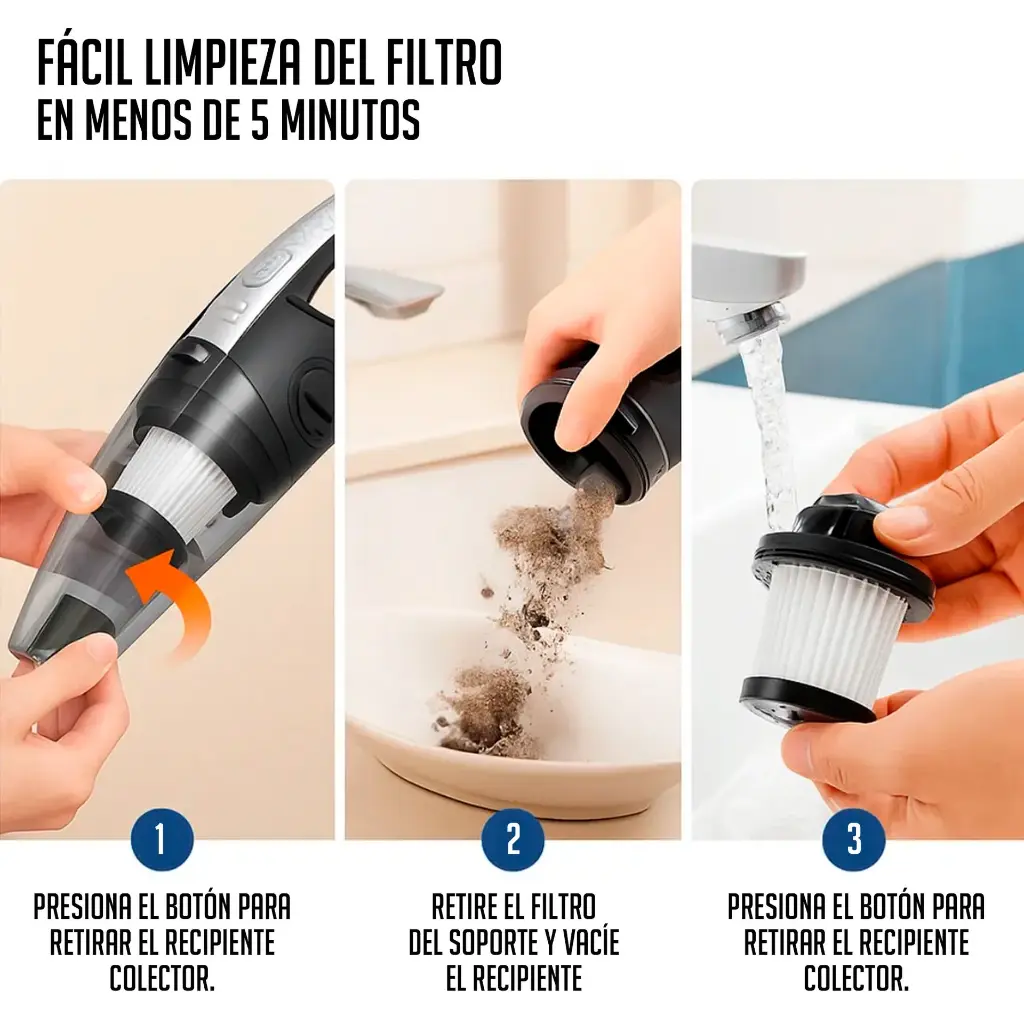 FÁCIL LIMPIEZA DEL FILTRO
EN MENOS DE 5 MINUTOS

1

PRESIONA EL BOTÓN PARA RETIRAR EL RECIPIENTE COLECTOR.

2

RETIRE EL FILTRO DEL SOPORTE Y VACÍE EL RECIPIENTE

3

PRESIONA EL BOTÓN PARA RETIRAR EL RECIPIENTE COLECTOR.